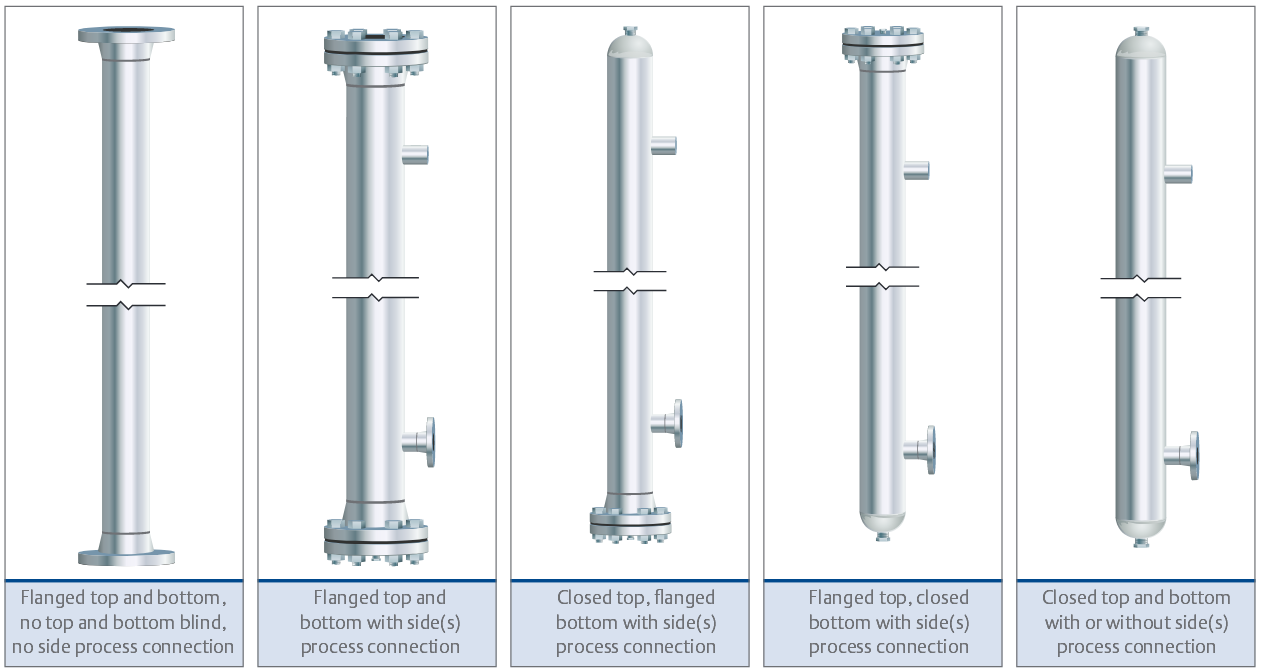 Flanged top and bottom, no top and bottom blind, no side process connection

Flanged top and bottom with side(s) process connection

Closed top, flanged bottom with side(s) process connection

Flanged top, closed bottom with side(s) process connection

Closed top and bottom with or without side(s) process connection